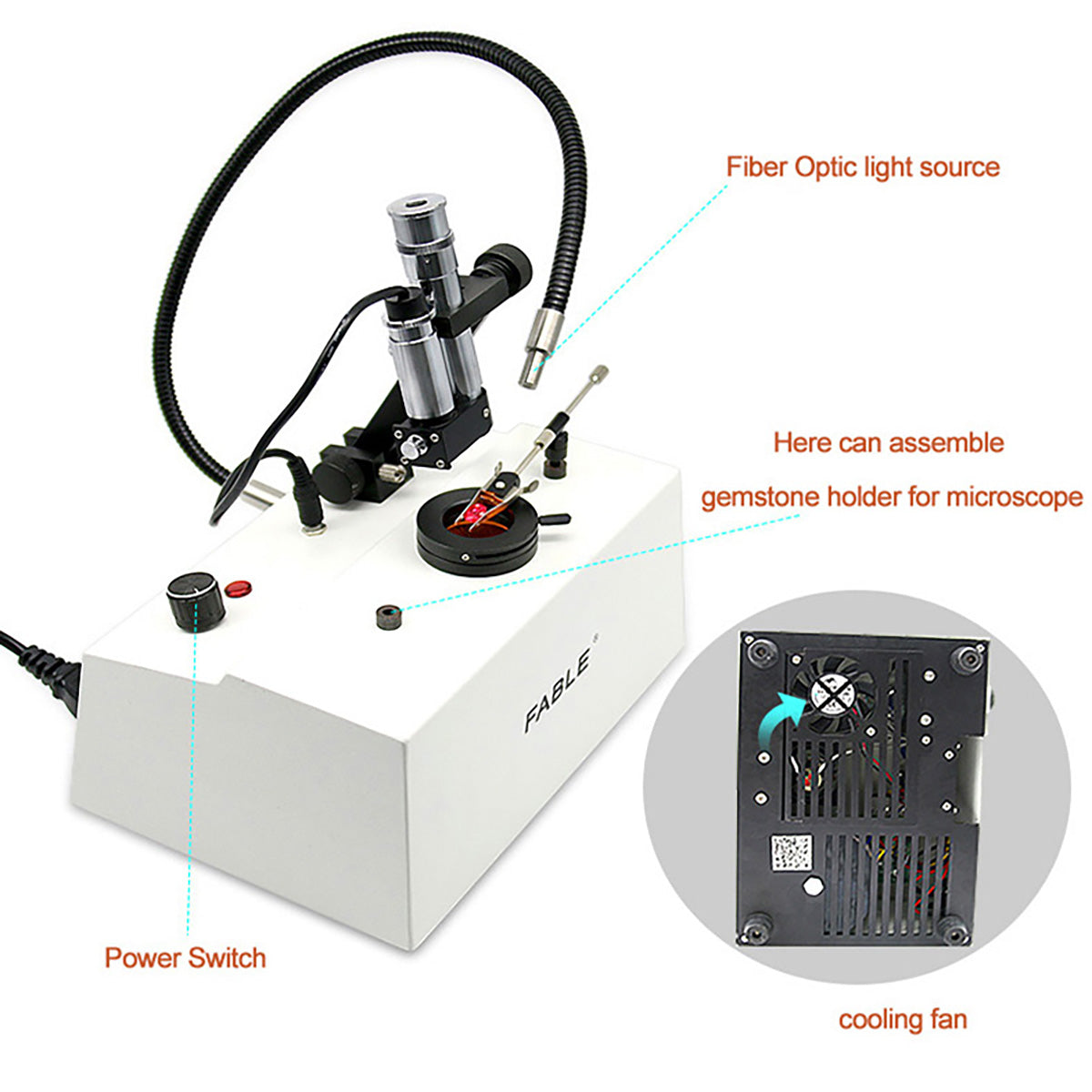 Fiber Optic light source

Here can assemble gemstone holder for microscope

FABLE®

Power Switch

cooling fan