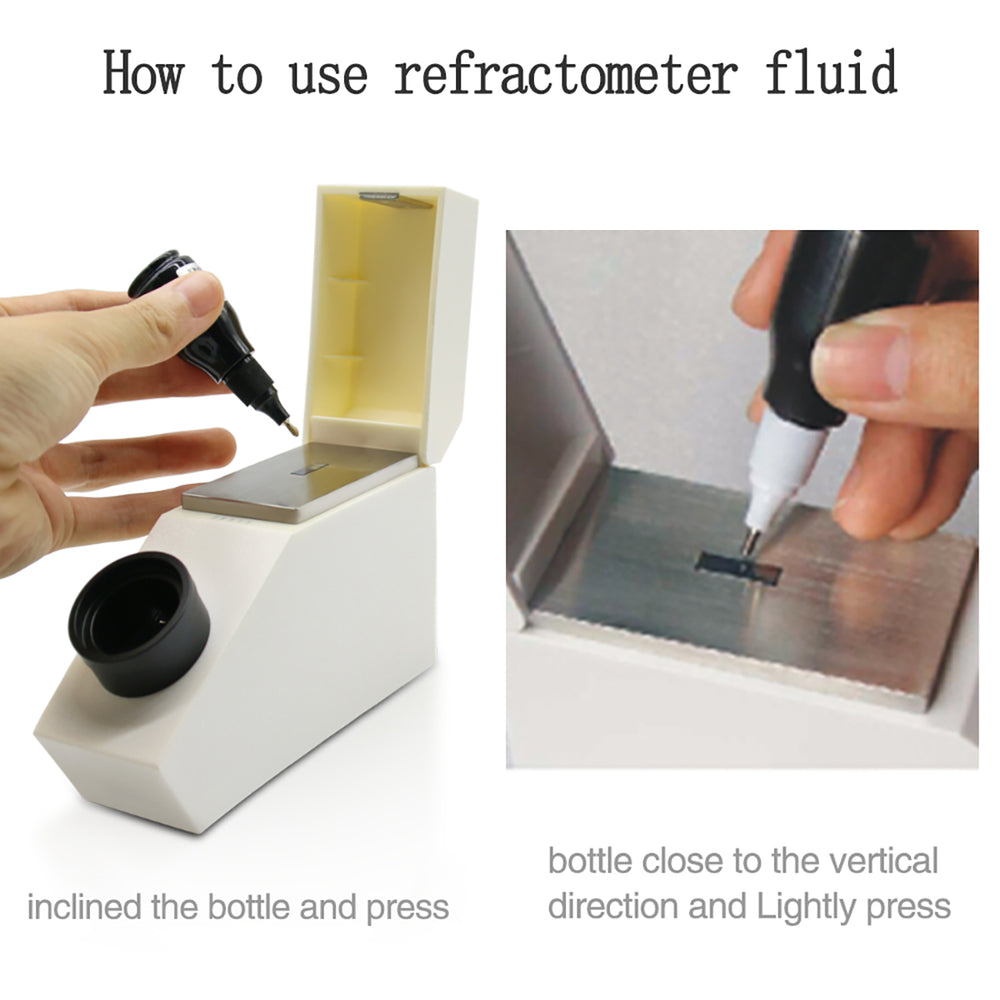 How to use refractometer fluid

inclined the bottle and press

bottle close to the vertical direction and Lightly press