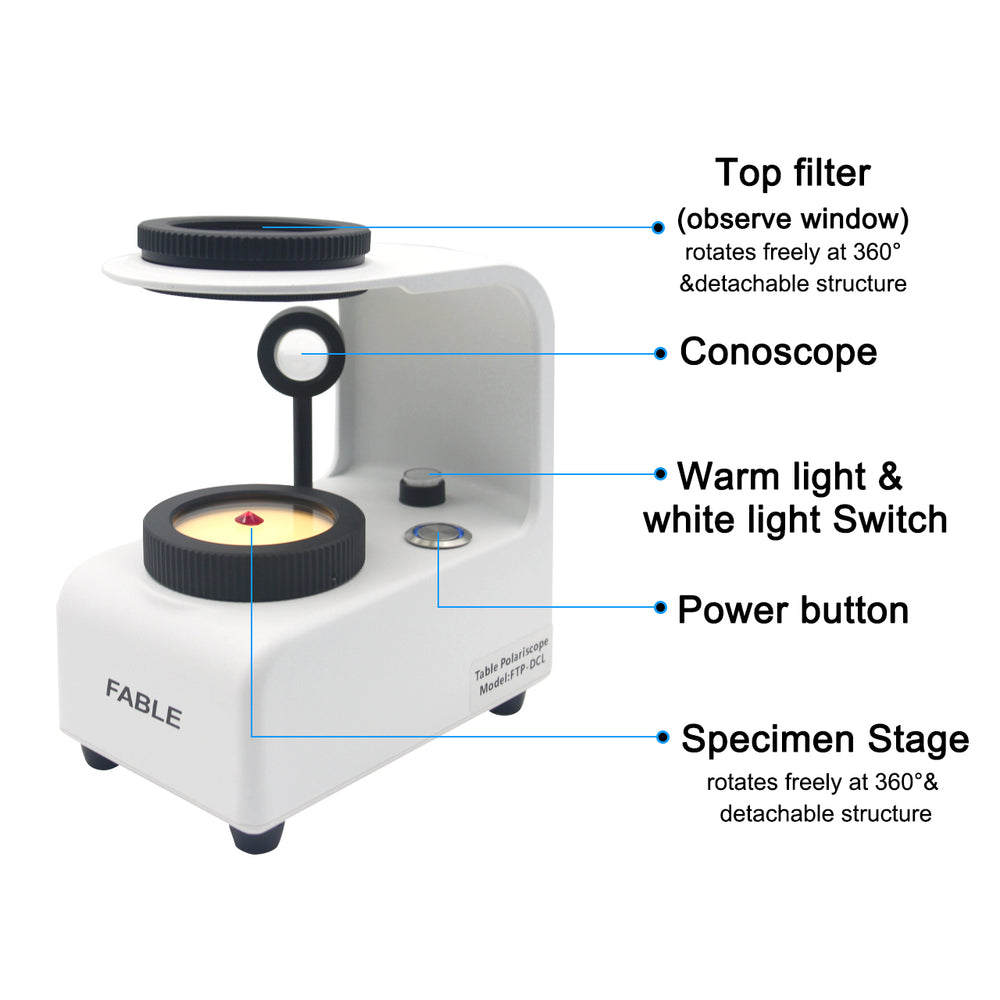 Top filter
(observe window)
rotates freely at 360°
&detachable structure

Conoscope

Warm light &
white light Switch

Power button

Specimen Stage
rotates freely at 360°&
detachable structure

FABLE

Table Polariscope
Model:FTP-DCL