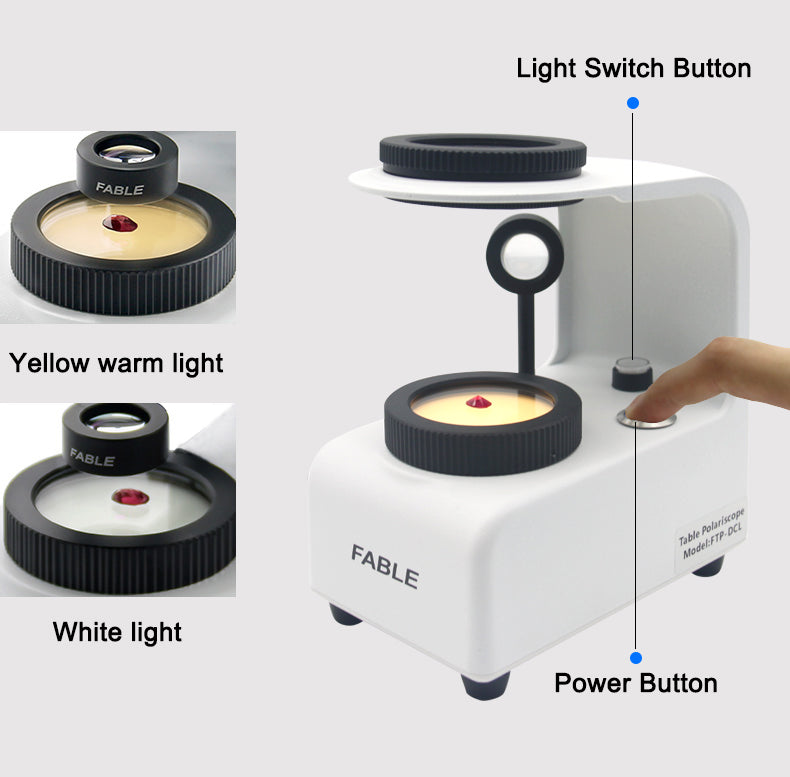 Light Switch Button

FABLE

Yellow warm light

FABLE

White light

FABLE

Table Polariscope
Model:FTP-DCL

Power Button